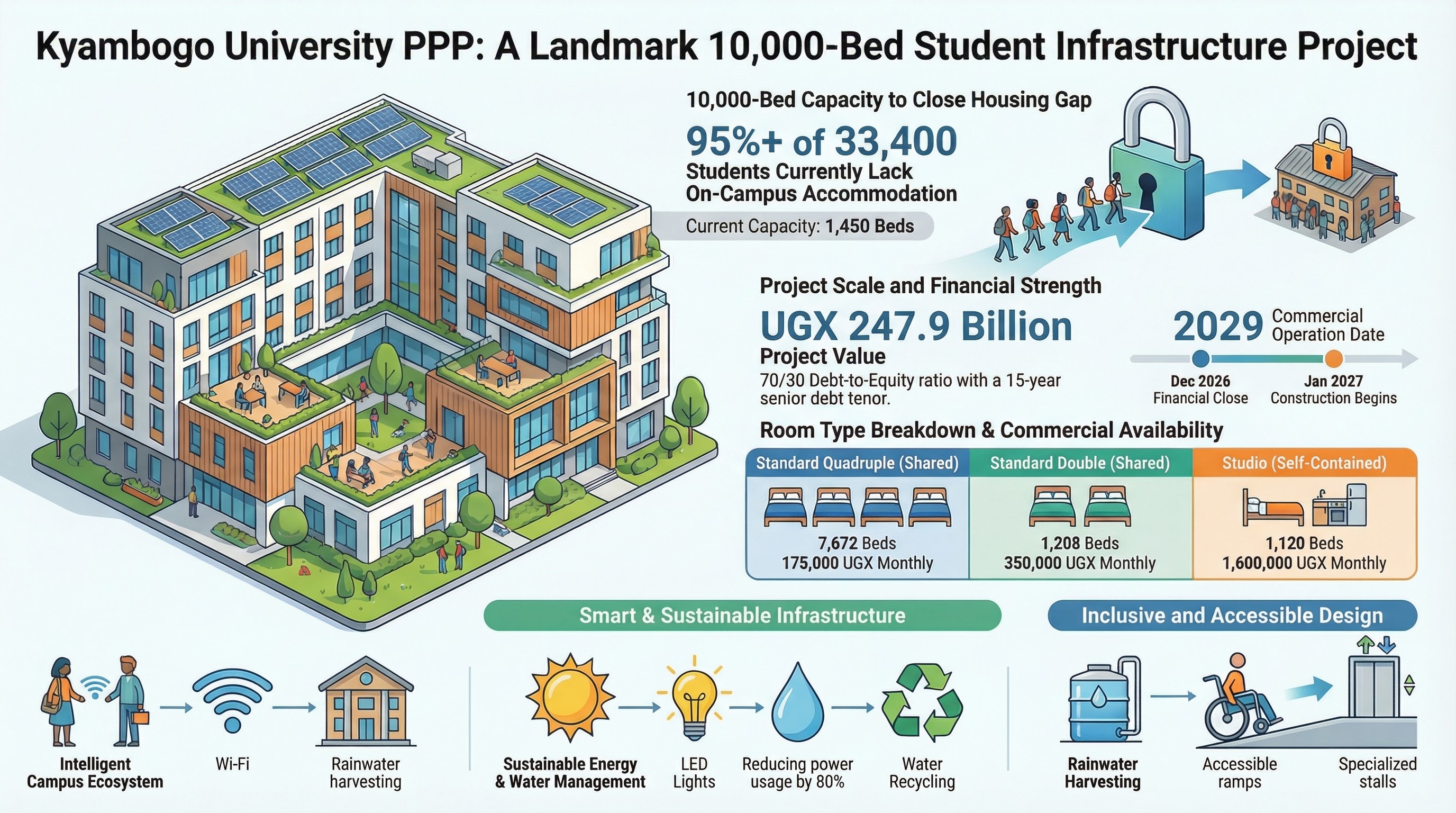 Kyambogo University PPP: A Landmark 10,000-Bed Student Infrastructure Project

10,000-Bed Capacity to Close Housing Gap

95%+ of 33,400
Students Currently Lack On-Campus Accommodation

Current Capacity: 1,450 Beds

Project Scale and Financial Strength

UGX 247.9 Billion
Project Value
70/30 Debt-to-Equity ratio with a 15-year senior debt tenor.

2029 Commercial Operation Date

Dec 2026
Financial Close

Jan 2027
Construction Begins

Room Type Breakdown & Commercial Availability

| Standard Quadruple (Shared) | Standard Double (Shared) | Studio (Self-Contained) |
|---|---|---|
| 7,672 Beds 175,000 UGX Monthly | 1,208 Beds 350,000 UGX Monthly | 1,120 Beds 1,600,000 UGX Monthly |

Smart & Sustainable Infrastructure

Inclusive and Accessible Design

Intelligent Campus Ecosystem

Wi-Fi

Rainwater harvesting

Sustainable Energy & Water Management

LED Lights

Reducing power usage by 80%

Water Recycling

Rainwater Harvesting

Accessible ramps

Specialized stalls